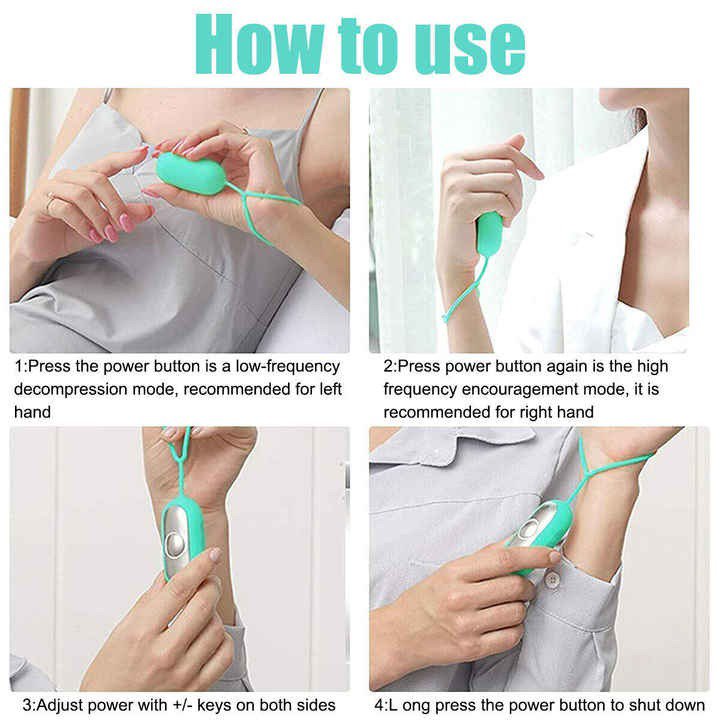 How to use

1:Press the power button is a low-frequency decompression mode, recommended for left hand

2:Press power button again is the high frequency encouragement mode, it is recommended for right hand

3:Adjust power with +/- keys on both sides

4:L ong press the power button to shut down